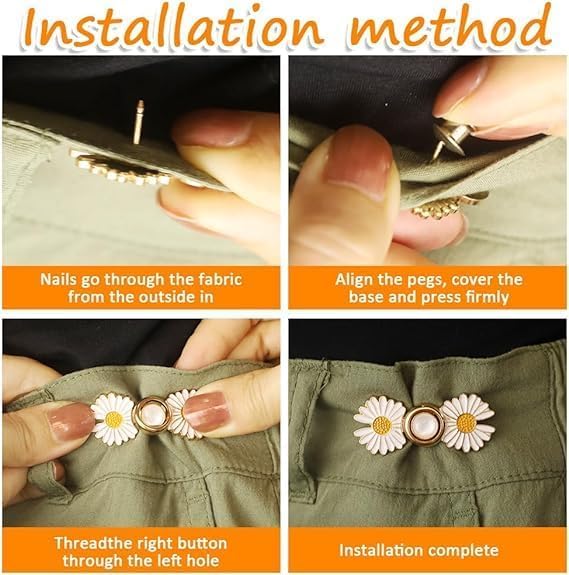 Installation method

Nails go through the fabric from the outside in

Align the pegs, cover the base and press firmly

Threadthe right button through the left hole

Installation complete