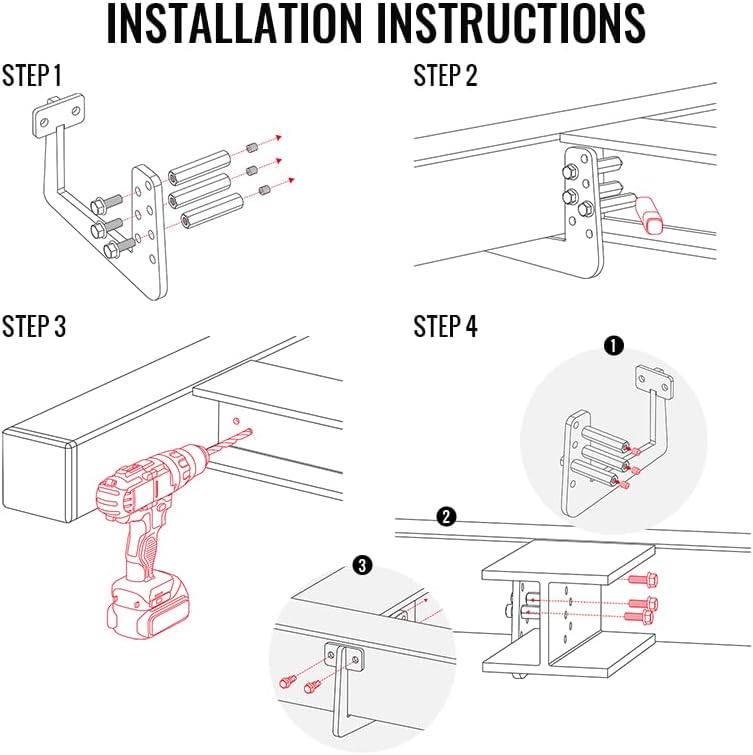 INSTALLATION INSTRUCTIONS

STEP 1

STEP 2

STEP 3

STEP 4

1

2

3