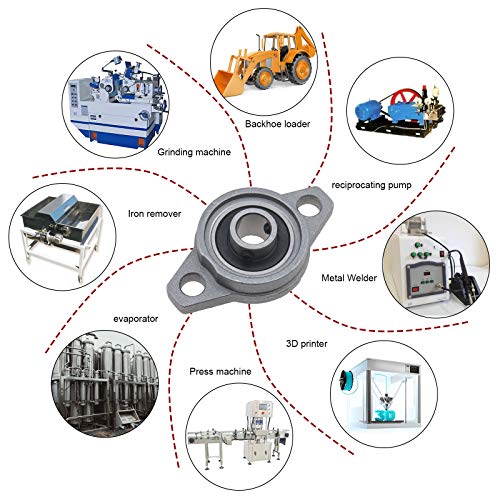 Backhoe loader

Grinding machine

reciprocating pump

Iron remover

Metal Welder

evaporator

3D printer

Press machine

3D