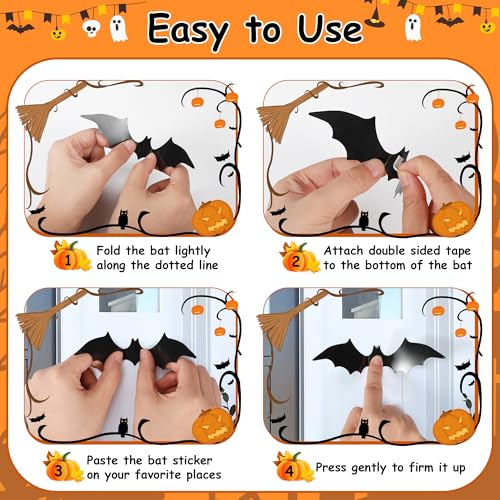 Easy to Use

1 Fold the bat lightly along the dotted line

2 Attach double sided tape to the bottom of the bat

3 Paste the bat sticker on your favorite places

4 Press gently to firm it up