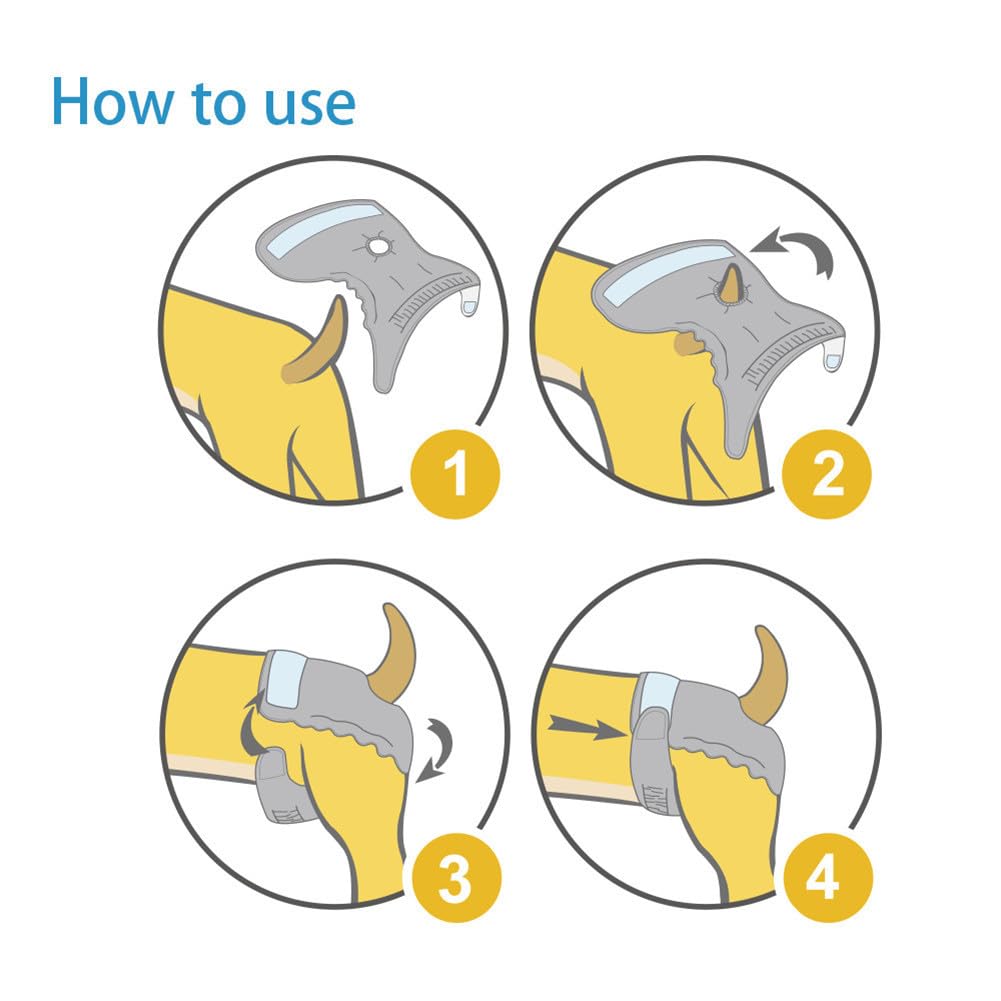 How to use

1

2

3

4