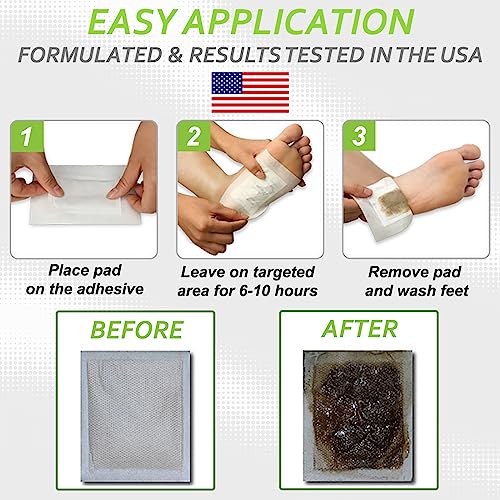 EASY APPLICATION

FORMULATED & RESULTS TESTED IN THE USA

1

Place pad on the adhesive

2

Leave on targeted area for 6-10 hours

3

Remove pad and wash feet

BEFORE

AFTER