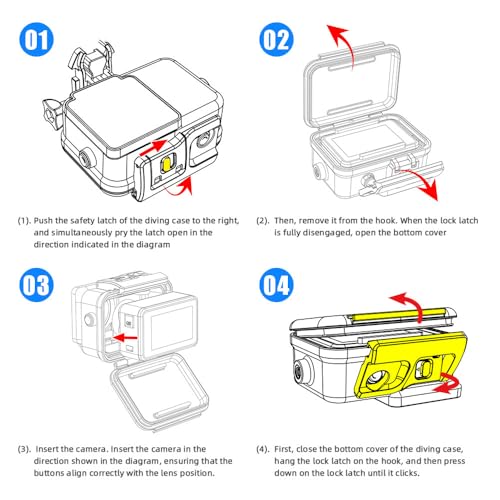 01

(1). Push the safety latch of the diving case to the right, and simultaneously pry the latch open in the direction indicated in the diagram

02

(2). Then, remove it from the hook. When the lock latch is fully disengaged, open the bottom cover

03

(3). Insert the camera. Insert the camera in the direction shown in the diagram, ensuring that the buttons align correctly with the lens position.

04

(4). First, close the bottom cover of the diving case, hang the lock latch on the hook, and then press down on the lock latch until it clicks.