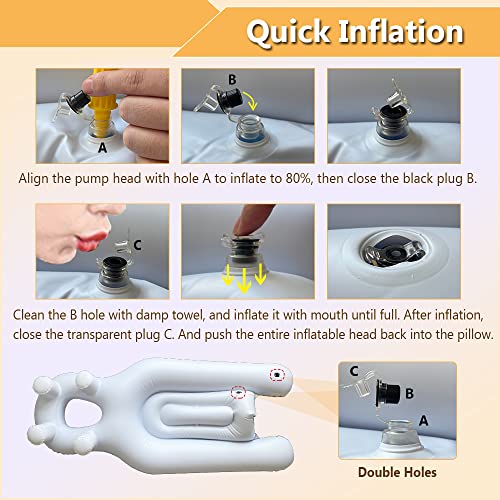 Quick Inflation

A

B

Align the pump head with hole A to inflate to 80%, then close the black plug B.

C

Clean the B hole with damp towel, and inflate it with mouth until full. After inflation, close the transparent plug C. And push the entire inflatable head back into the pillow.

C

B

A

Double Holes