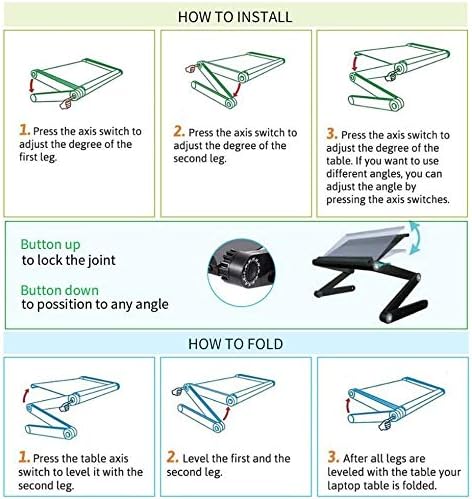 HOW TO INSTALL

1. Press the axis switch to adjust the degree of the first leg.

2. Press the axis switch to adjust the degree of the second leg.

3. Press the axis switch to adjust the degree of the table. If you want to use different angles, you can adjust the angle by pressing the axis switches.

Button up
to lock the joint

Button down
to possition to any angle

HOW TO FOLD

1. Press the table axis switch to level it with the second leg.

2. Level the first and the second leg.

3. After all legs are leveled with the table your laptop table is folded.