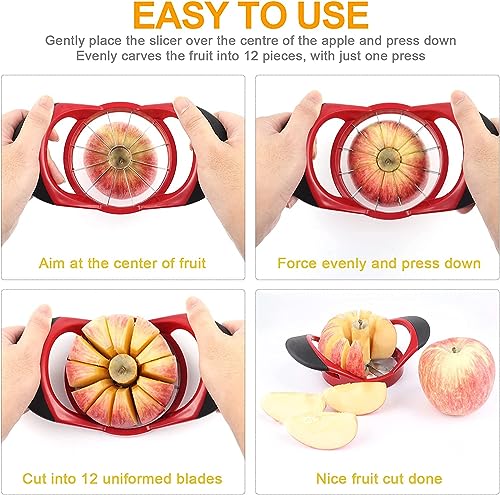 EASY TO USE

Gently place the slicer over the centre of the apple and press down
Evenly carves the fruit into 12 pieces, with just one press

Aim at the center of fruit

Force evenly and press down

Cut into 12 uniformed blades

Nice fruit cut done