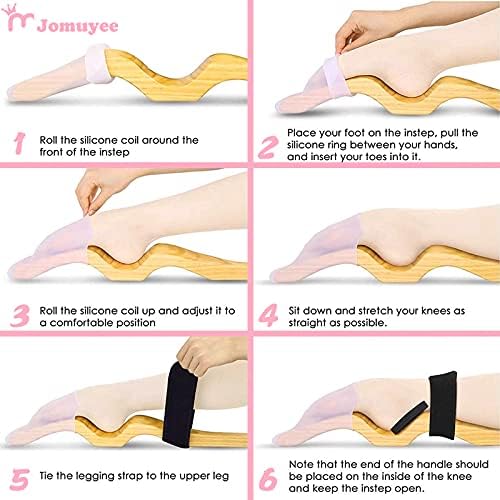 Jomuyee

1 Roll the silicone coil around the front of the instep

2 Place your foot on the instep, pull the silicone ring between your hands, and insert your toes into it.

3 Roll the silicone coil up and adjust it to a comfortable position

4 Sit down and stretch your knees as straight as possible.

5 Tie the legging strap to the upper leg

6 Note that the end of the handle should be placed on the inside of the knee and keep the instep open.