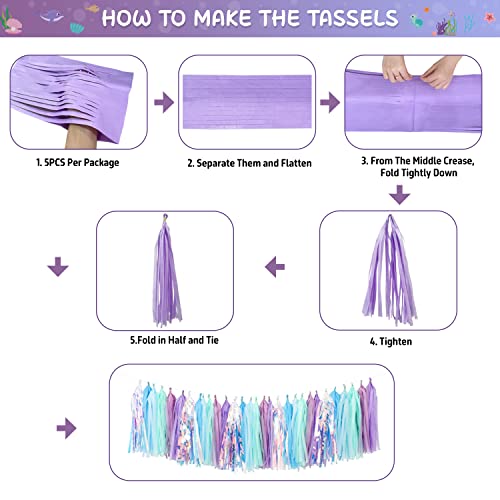 HOW TO MAKE THE TASSELS

1. 5PCS Per Package

2. Separate Them and Flatten

3. From The Middle Crease, Fold Tightly Down

4. Tighten

5.Fold in Half and Tie