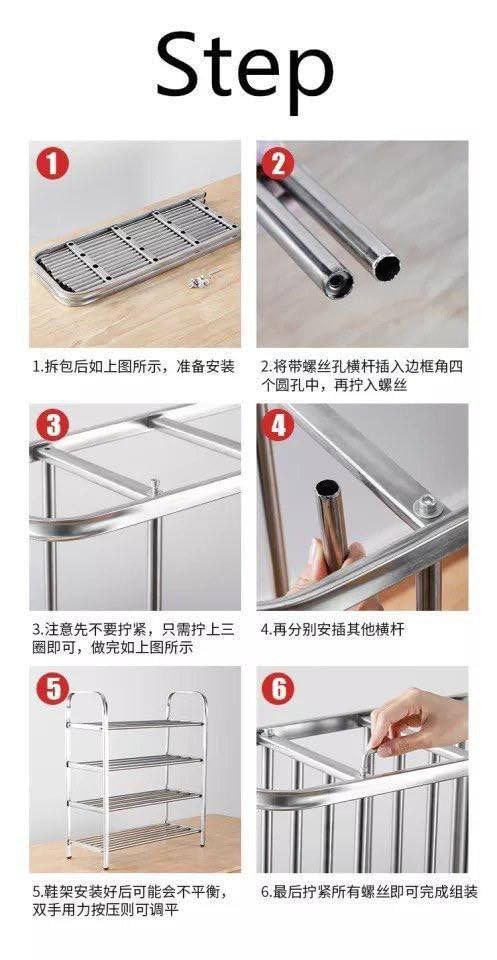 Step

1

1.拆包后如上图所示，准备安装

2

2.将带螺丝孔横杆插入边框角四个圆孔中，再拧入螺丝

3

3.注意先不要拧紧，只需拧上三圈即可，做完如上图所示

4

4.再分别安插其他横杆

5

5.鞋架安装好后可能会不平衡，双手用力按压则可调平

6

6.最后拧紧所有螺丝即可完成组装