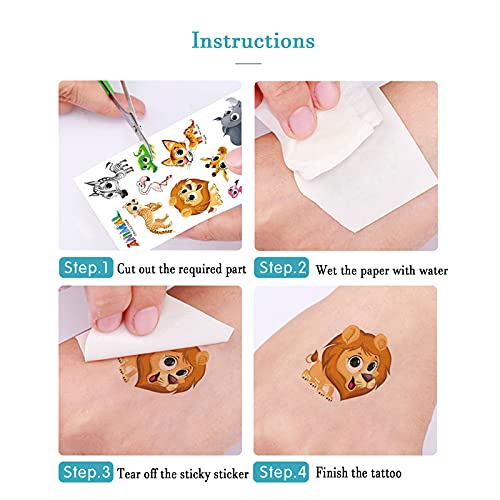 Instructions

ANIMAL

Step.1 Cut out the required part

Step.2 Wet the paper with water

Step.3 Tear off the sticky sticker

Step.4 Finish the tattoo