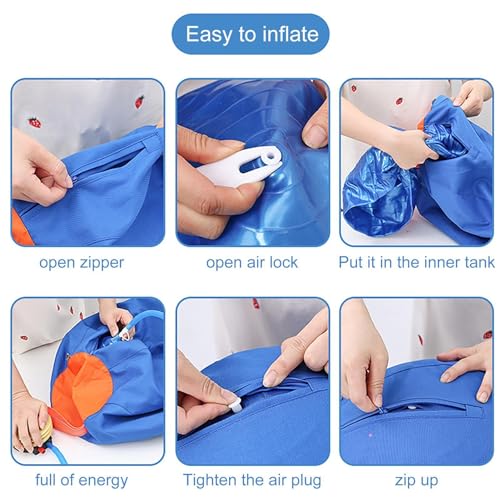 Easy to inflate

open zipper

open air lock

Put it in the inner tank

full of energy

Tighten the air plug

zip up