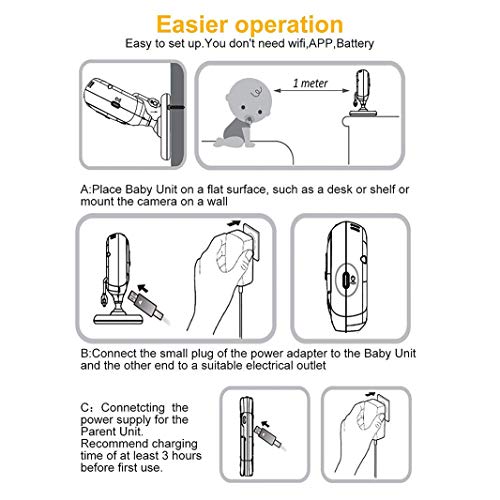 Easier operation
Easy to set up.You don't need wifi,APP,Battery

1 meter

A:Place Baby Unit on a flat surface, such as a desk or shelf or mount the camera on a wall

B:Connect the small plug of the power adapter to the Baby Unit and the other end to a suitable electrical outlet

C：Connetcting the power supply for the Parent Unit. Recommend charging time of at least 3 hours before first use.