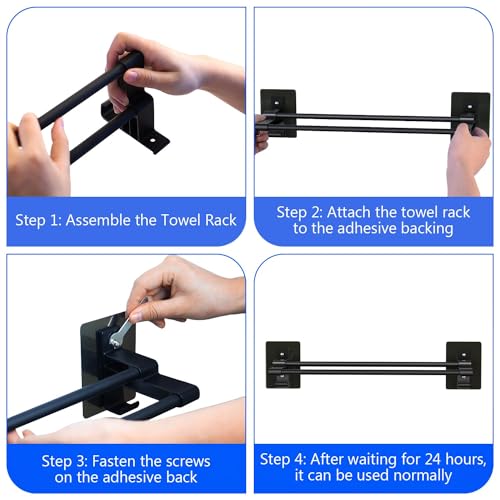 Step 1: Assemble the Towel Rack

Step 2: Attach the towel rack to the adhesive backing

Step 3: Fasten the screws on the adhesive back

Step 4: After waiting for 24 hours, it can be used normally