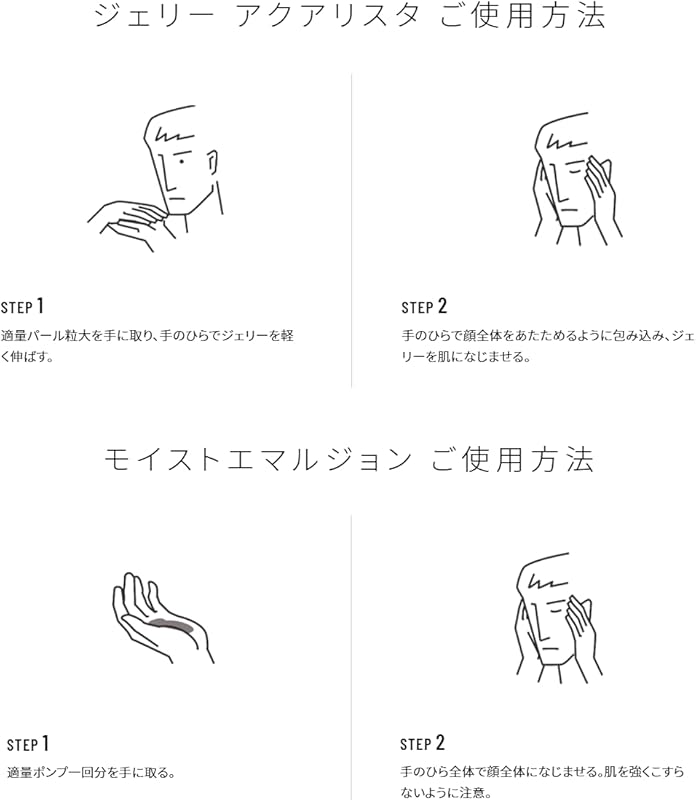 ジェリー アクアリスタ ご使用方法

STEP 1

適量パール粒大を手に取り、手のひらでジェリーを軽く伸ばす。

STEP 2

手のひらで顔全体をあたためるように包み込み、ジェリーを肌になじませる。

モイストエマルジョン ご使用方法

STEP 1

適量ポンプ一回分を手に取る。

STEP 2

手のひら全体で顔全体になじませる。肌を強くこすらないように注意。