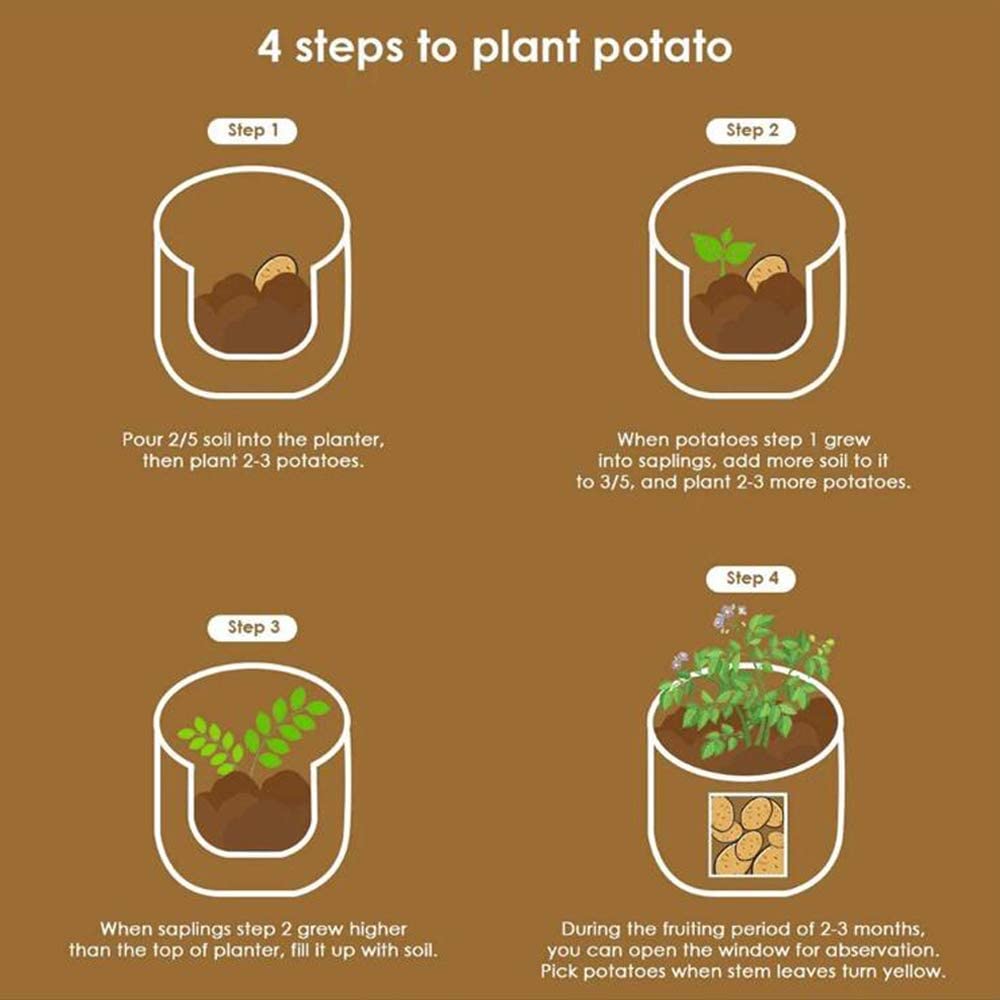 4 steps to plant potato

Step 1

Pour 2/5 soil into the planter, then plant 2-3 potatoes.

Step 2

When potatoes step 1 grew into saplings, add more soil to it to 3/5, and plant 2-3 more potatoes.

Step 3

When saplings step 2 grew higher than the top of planter, fill it up with soil.

Step 4

During the fruiting period of 2-3 months, you can open the window for observation. Pick potatoes when stem leaves turn yellow.