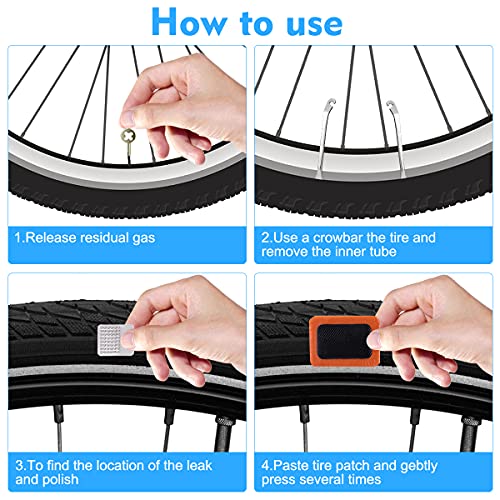 How to use

1.Release residual gas

2.Use a crowbar the tire and remove the inner tube

3.To find the location of the leak and polish

4.Paste tire patch and gebtly press several times