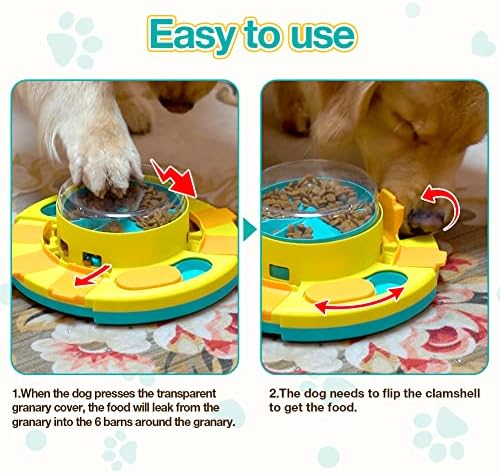 Easy to use

1.When the dog presses the transparent granary cover, the food will leak from the granary into the 6 barns around the granary.

2.The dog needs to flip the clamshell to get the food.