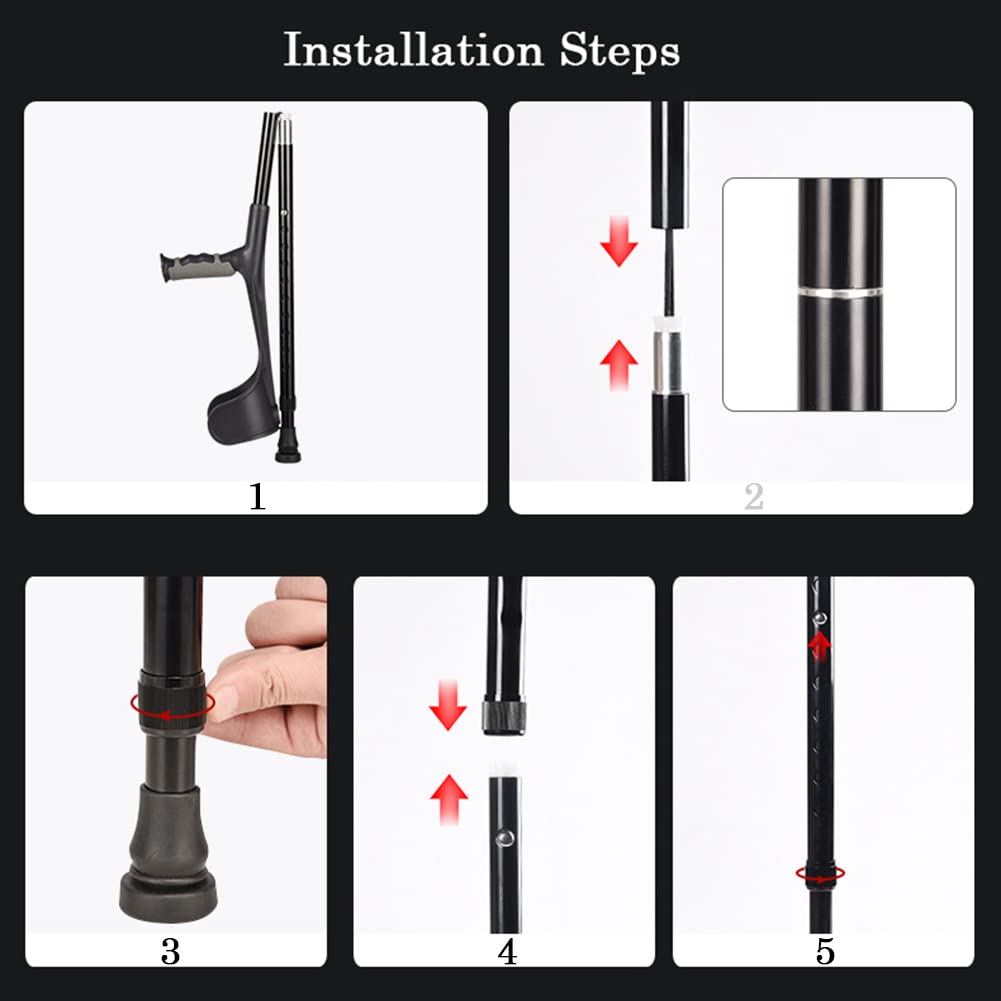 Installation Steps

1

2

3

4

5