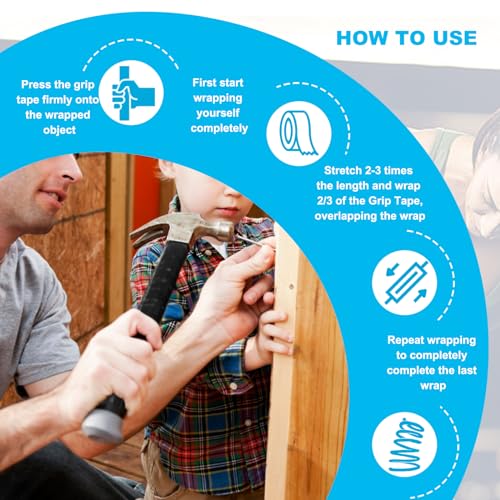 HOW TO USE

Press the grip tape firmly onto the wrapped object

First start wrapping yourself completely

Stretch 2-3 times the length and wrap 2/3 of the Grip Tape, overlapping the wrap

Repeat wrapping to completely complete the last wrap