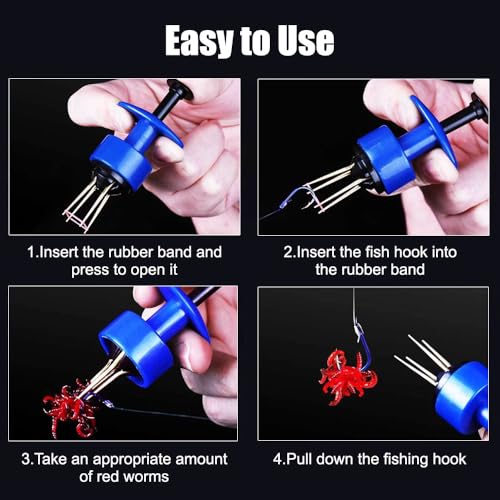 Easy to Use

1.Insert the rubber band and press to open it

2.Insert the fish hook into the rubber band

3.Take an appropriate amount of red worms

4.Pull down the fishing hook