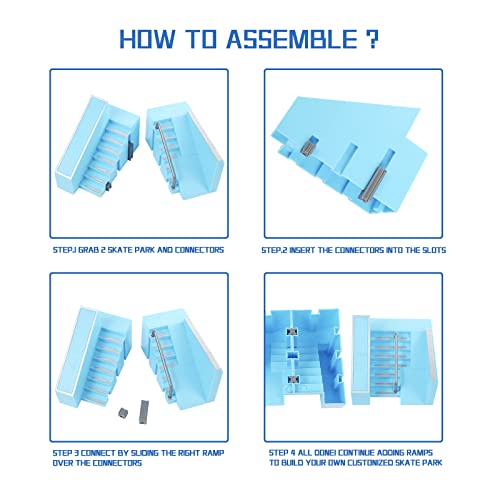 HOW TO ASSEMBLE ?

STEP.1 GRAB 2 SKATE PARK AND CONNECTORS

STEP.2 INSERT THE CONNECTORS INTO THE SLOTS

STEP 3 CONNECT BY SLIDING THE RIGHT RAMP OVER THE CONNECTORS

STEP 4 ALL DONE! CONTINUE ADDING RAMPS TO BUILD YOUR OWN CUSTOMIZED SKATE PARK