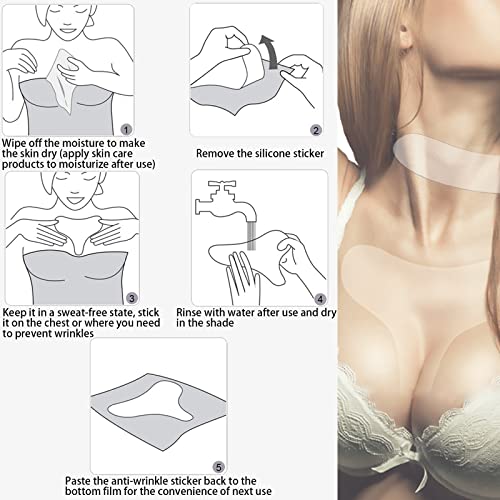 1
Wipe off the moisture to make the skin dry (apply skin care products to moisturize after use)

2
Remove the silicone sticker

3
Keep it in a sweat-free state, stick it on the chest or where you need to prevent wrinkles

4
Rinse with water after use and dry in the shade

5
Paste the anti-wrinkle sticker back to the bottom film for the convenience of next use