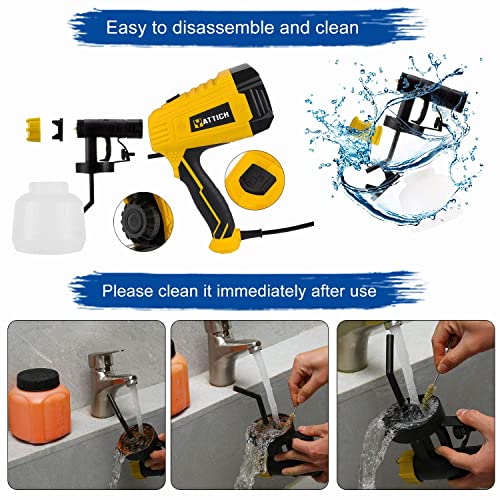 Easy to disassemble and clean

YATTICH

Please clean it immediately after use