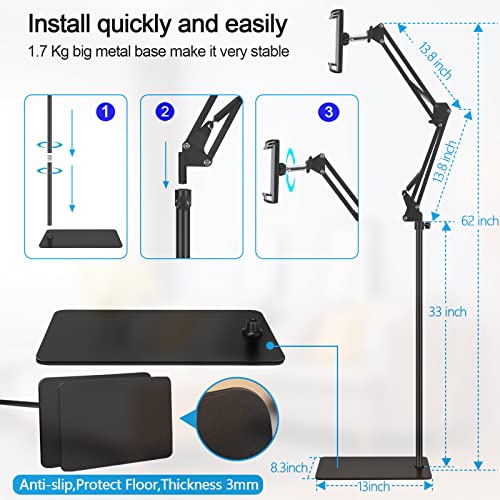 Install quickly and easily

1.7 Kg big metal base make it very stable

1

2

3

13.8 inch

13.8 inch

62 inch

33 inch

8.3inch

13inch

Anti-slip,Protect Floor,Thickness 3mm