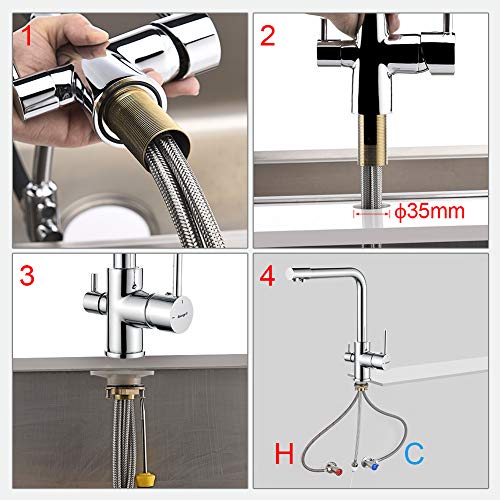 1

2

ϕ35mm

3

4

H

C