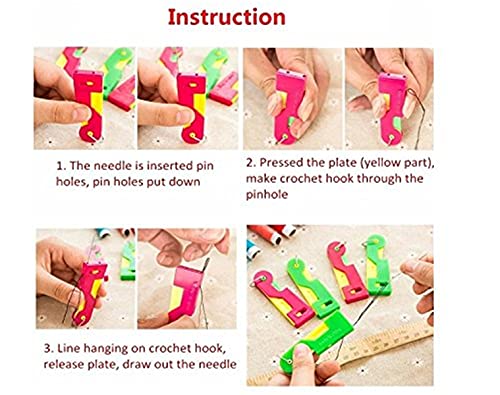 Instruction

1. The needle is inserted pin holes, pin holes put down

2. Pressed the plate (yellow part), make crochet hook through the pinhole

3. Line hanging on crochet hook, release plate, draw out the needle