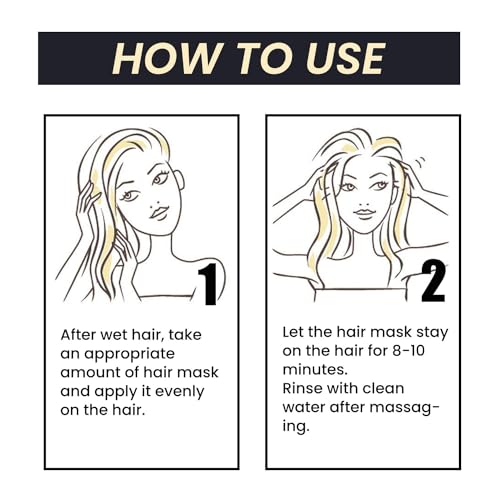 HOW TO USE

1

After wet hair, take an appropriate amount of hair mask and apply it evenly on the hair.

2

Let the hair mask stay on the hair for 8-10 minutes.
Rinse with clean water after massaging.