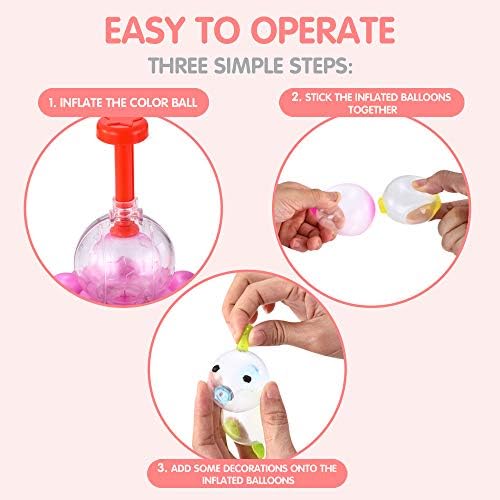 EASY TO OPERATE

THREE SIMPLE STEPS:

1. INFLATE THE COLOR BALL

2. STICK THE INFLATED BALLOONS TOGETHER

3. ADD SOME DECORATIONS ONTO THE INFLATED BALLOONS