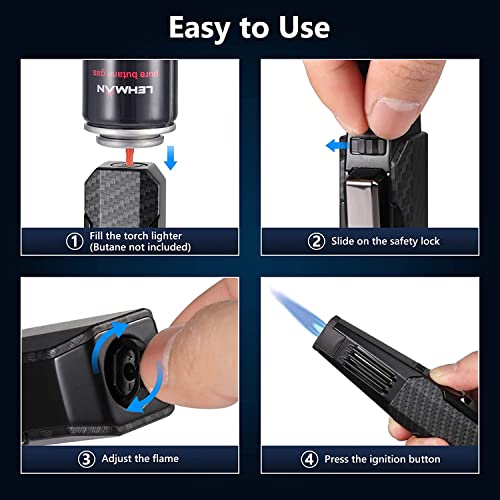 Easy to Use

LEHMAN
pure butane gas

① Fill the torch lighter
(Butane not included)

② Slide on the safety lock

③ Adjust the flame

④ Press the ignition button