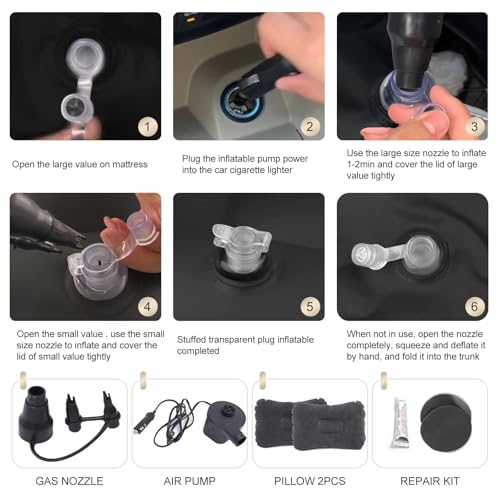 1

Open the large value on mattress

2

Plug the inflatable pump power into the car cigarette lighter

3

Use the large size nozzle to inflate 1-2min and cover the lid of large value tightly

4

Open the small value , use the small size nozzle to inflate and cover the lid of small value tightly

5

Stuffed transparent plug inflatable completed

6

When not in use, open the nozzle completely, squeeze and deflate it by hand, and fold it into the trunk

GAS NOZZLE

AIR PUMP

PILLOW 2PCS

REPAIR KIT