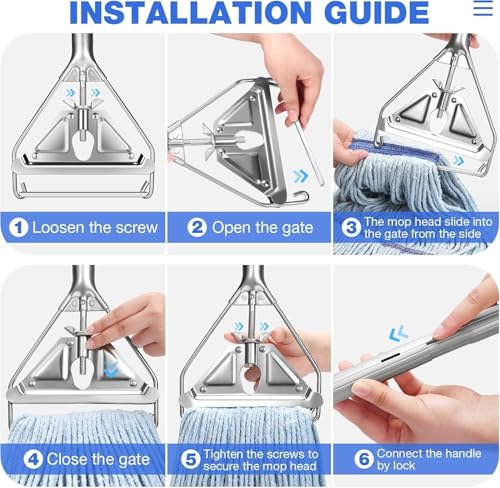 INSTALLATION GUIDE

1 Loosen the screw

2 Open the gate

3 The mop head slide into the gate from the side

4 Close the gate

5 Tighten the screws to secure the mop head

6 Connect the handle by lock