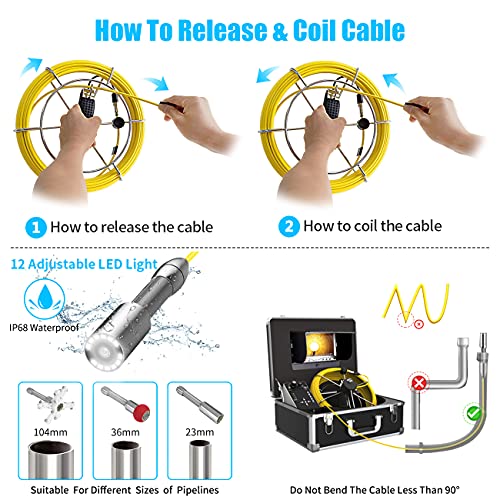 How To Release & Coil Cable

1 How to release the cable

2 How to coil the cable

12 Adjustable LED Light

IP68 Waterproof

104mm

36mm

23mm

Suitable For Different Sizes of Pipelines

Do Not Bend The Cable Less Than 90°