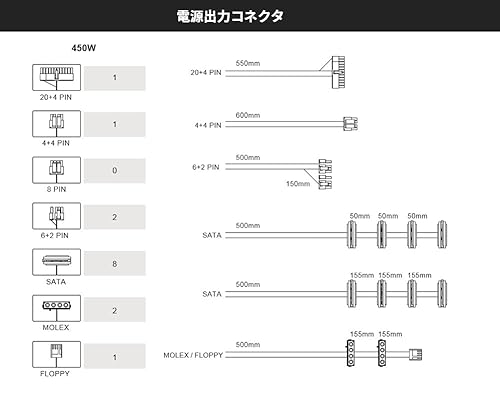 電源出力コネクタ

450W

20+4 PIN 1

4+4 PIN 1

8 PIN 0

6+2 PIN 2

SATA 8

MOLEX 2

FLOPPY 1

20+4 PIN 550mm

4+4 PIN 600mm

6+2 PIN 500mm 150mm

SATA 500mm 50mm 50mm 50mm

SATA 500mm 155mm 155mm 155mm

MOLEX / FLOPPY 500mm 155mm 155mm