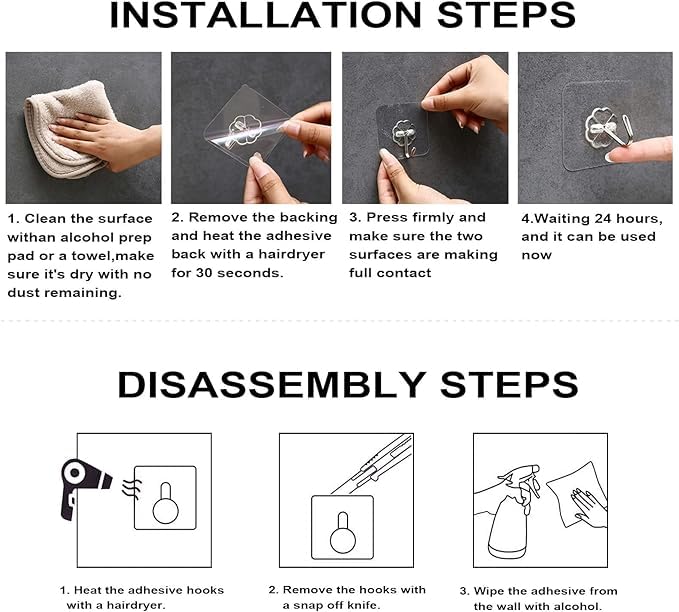 INSTALLATION STEPS

1. Clean the surface withan alcohol prep pad or a towel,make sure it's dry with no dust remaining.

2. Remove the backing and heat the adhesive back with a hairdryer for 30 seconds.

3. Press firmly and make sure the two surfaces are making full contact

4.Waiting 24 hours, and it can be used now

DISASSEMBLY STEPS

1. Heat the adhesive hooks with a hairdryer.

2. Remove the hooks with a snap off knife.

3. Wipe the adhesive from the wall with alcohol.