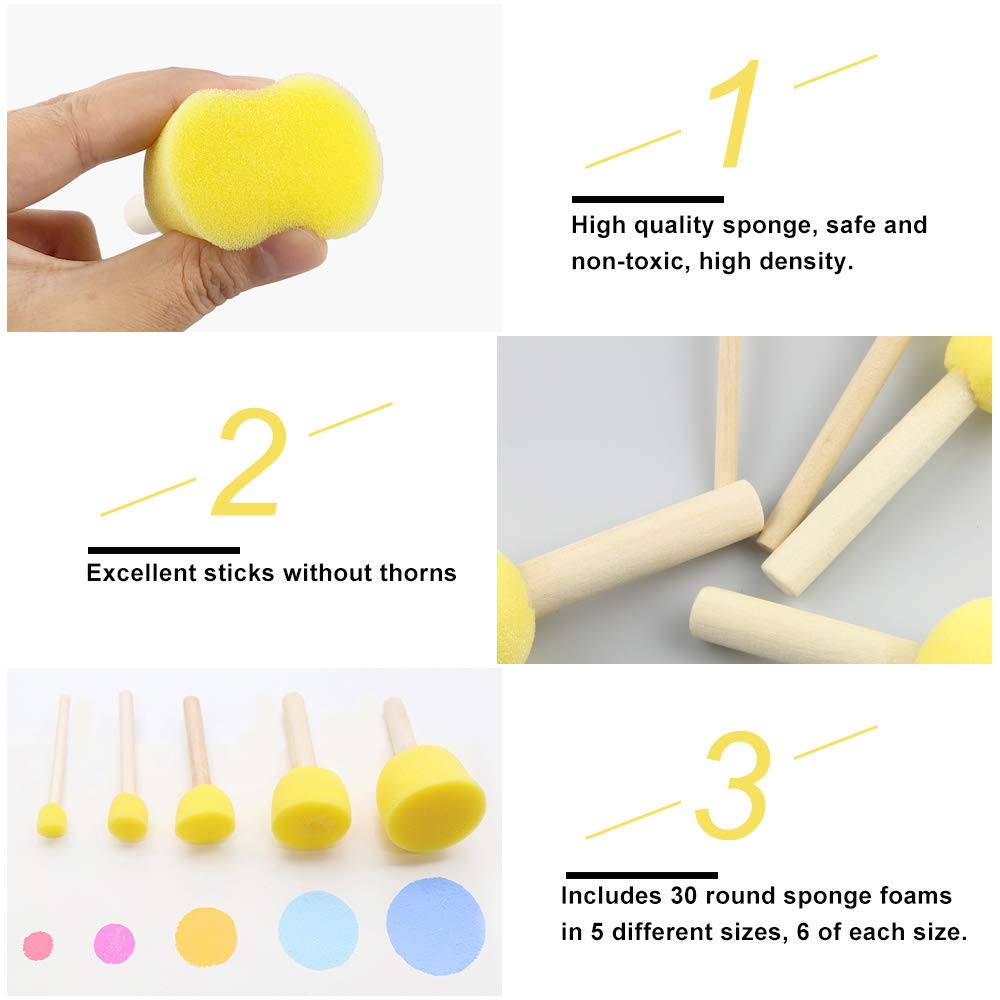 1

High quality sponge, safe and non-toxic, high density.

2

Excellent sticks without thorns

3

Includes 30 round sponge foams in 5 different sizes, 6 of each size.