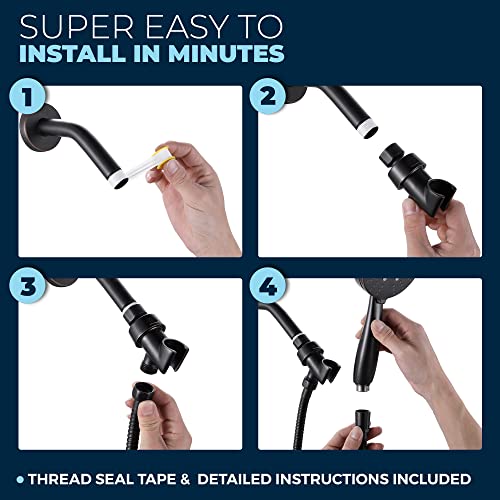 SUPER EASY TO
INSTALL IN MINUTES

1

2

3

4

• THREAD SEAL TAPE & DETAILED INSTRUCTIONS INCLUDED