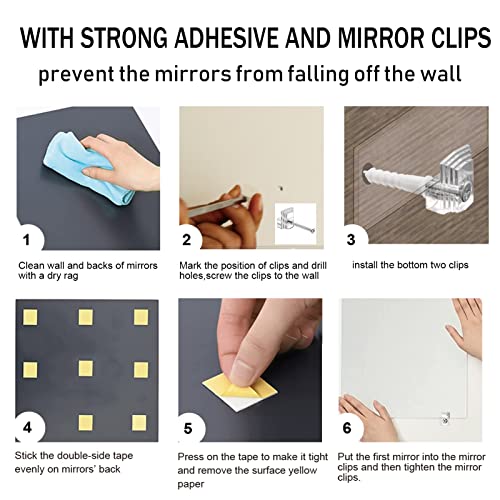 WITH STRONG ADHESIVE AND MIRROR CLIPS

prevent the mirrors from falling off the wall

1

Clean wall and backs of mirrors with a dry rag

2

Mark the position of clips and drill holes,screw the clips to the wall

3

install the bottom two clips

4

Stick the double-side tape evenly on mirrors' back

5

Press on the tape to make it tight and remove the surface yellow paper

6

Put the first mirror into the mirror clips and then tighten the mirror clips.