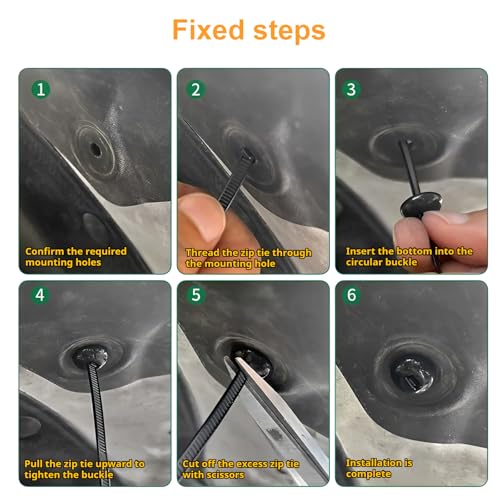 Fixed steps

1
Confirm the required mounting holes

2
Thread the zip tie through the mounting hole

3
Insert the bottom into the circular buckle

4
Pull the zip tie upward to tighten the buckle

5
Cut off the excess zip tie with scissors

6
Installation is complete