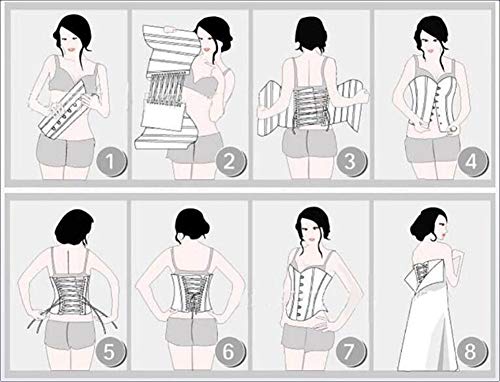 1

2

3

4

5

6

7

8