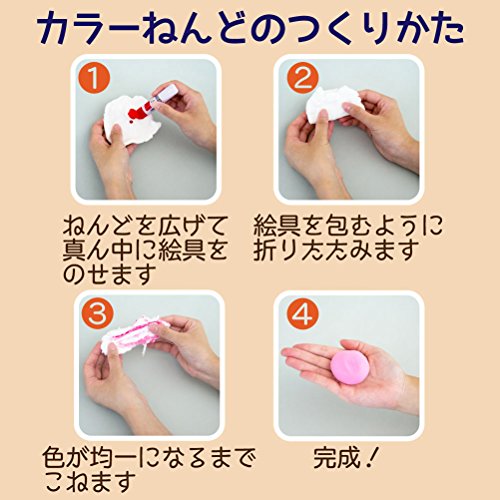 カラーねんどのつくりかた

1

ねんどを広げて真ん中に絵具をのせます

2

絵具を包むように折りたたみます

3

色が均一になるまでこねます

4

完成！