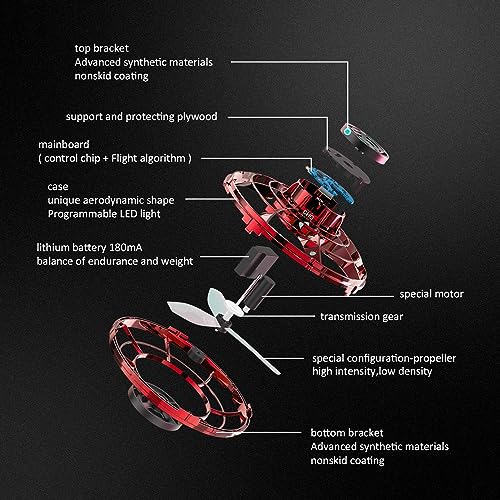 top bracket
Advanced synthetic materials
nonskid coating

support and protecting plywood

mainboard
( control chip + Flight algorithm )

case
unique aerodynamic shape
Programmable LED light

lithium battery 180mA
balance of endurance and weight

special motor

transmission gear

special configuration-propeller
high intensity,low density

bottom bracket
Advanced synthetic materials
nonskid coating