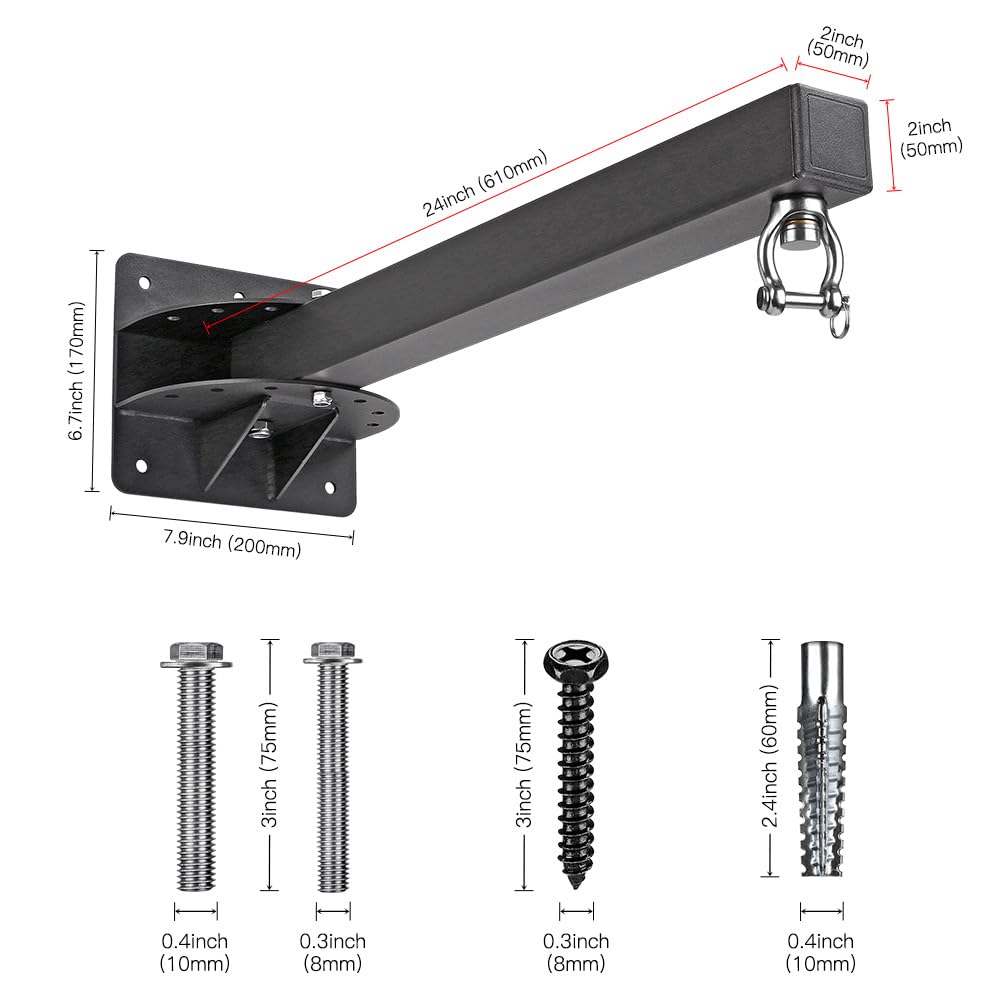 2inch (50mm)

2inch (50mm)

24inch (610mm)

6.7inch (170mm)

7.9inch (200mm)

3inch (75mm)

3inch (75mm)

2.4inch (60mm)

0.4inch (10mm)

0.3inch (8mm)

0.3inch (8mm)

0.4inch (10mm)