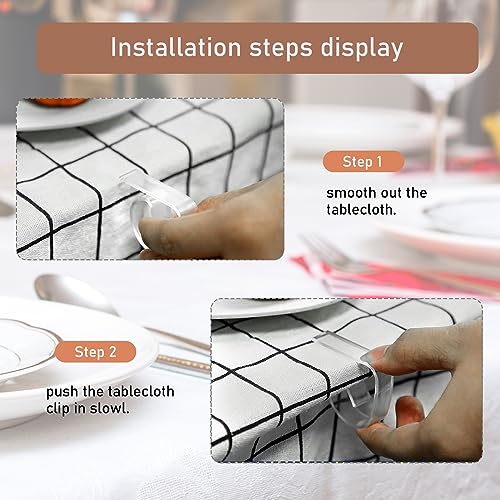 Installation steps display

Step 1

smooth out the tablecloth.

Step 2

push the tablecloth clip in slowl.