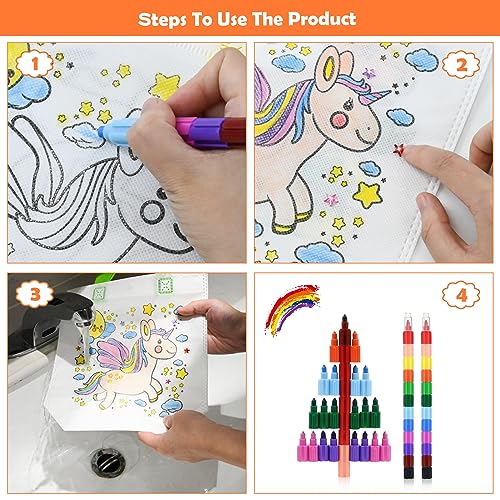 Steps To Use The Product

1

2

3

4