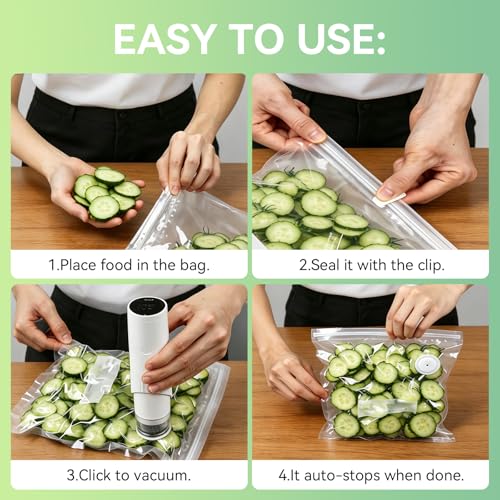 EASY TO USE:

1.Place food in the bag.

2.Seal it with the clip.

3.Click to vacuum.

4.It auto-stops when done.