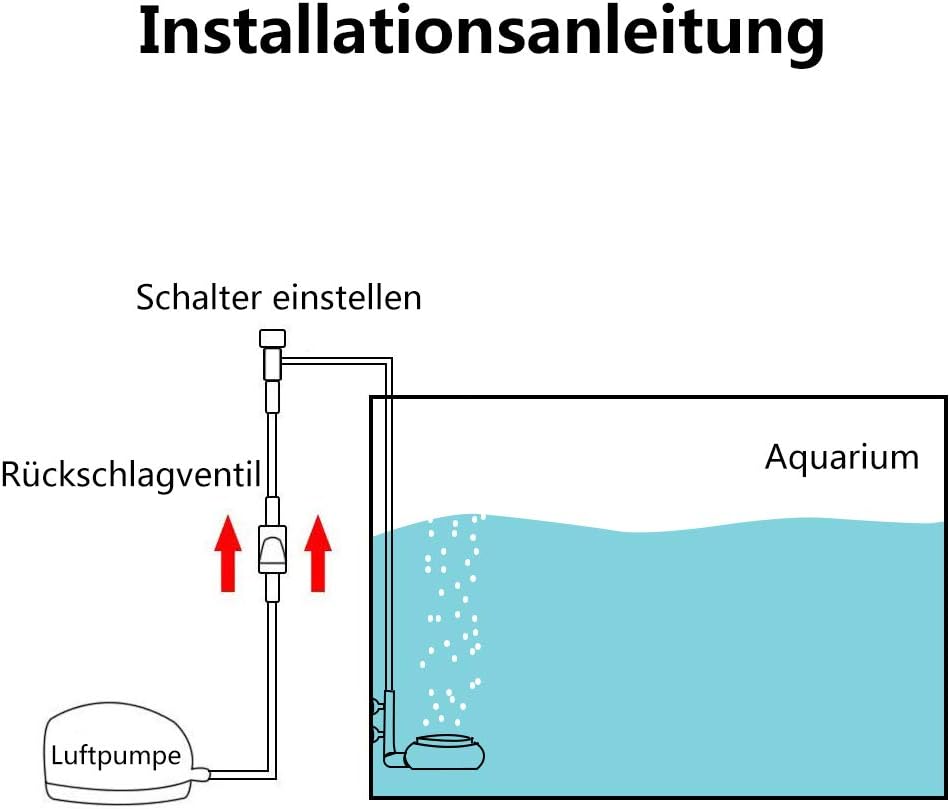 Installationsanleitung

Schalter einstellen

Rückschlagventil

Aquarium

Luftpumpe